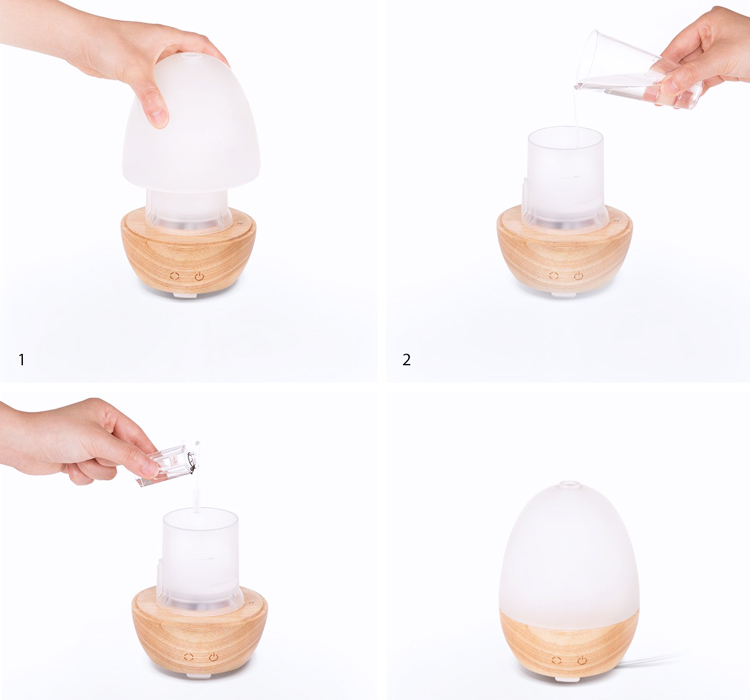 1

2