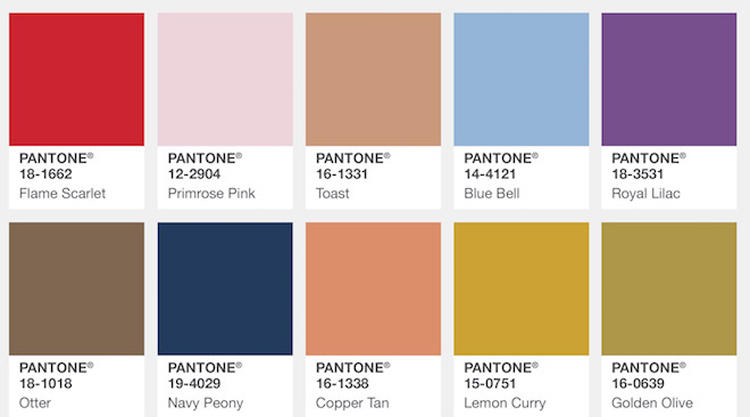 PANTONE®
18-1662
Flame Scarlet

PANTONE®
12-2904
Primrose Pink

PANTONE®
16-1331
Toast

PANTONE®
14-4121
Blue Bell

PANTONE®
18-3531
Royal Lilac

PANTONE®
18-1018
Otter

PANTONE®
19-4029
Navy Peony

PANTONE®
16-1338
Copper Tan

PANTONE®
15-0751
Lemon Curry

PANTONE®
16-0639
Golden Olive